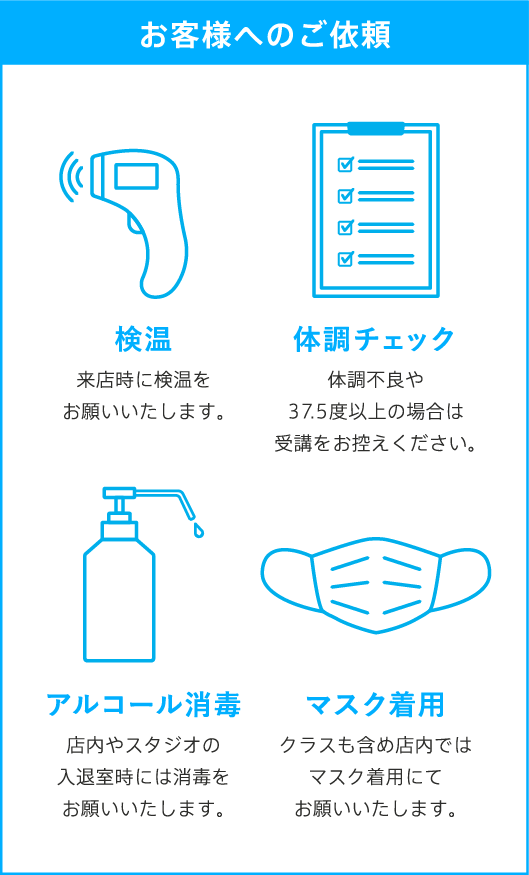 お客様へのご依頼

検温

来店時に検温を
お願いいたします。

体調チェック

体調不良や
37.5度以上の場合は
受講をお控えください。

アルコール消毒

店内やスタジオの
入退室時には消毒を
お願いいたします。

マスク着用

クラスも含め店内では
マスク着用にて
お願いいたします。